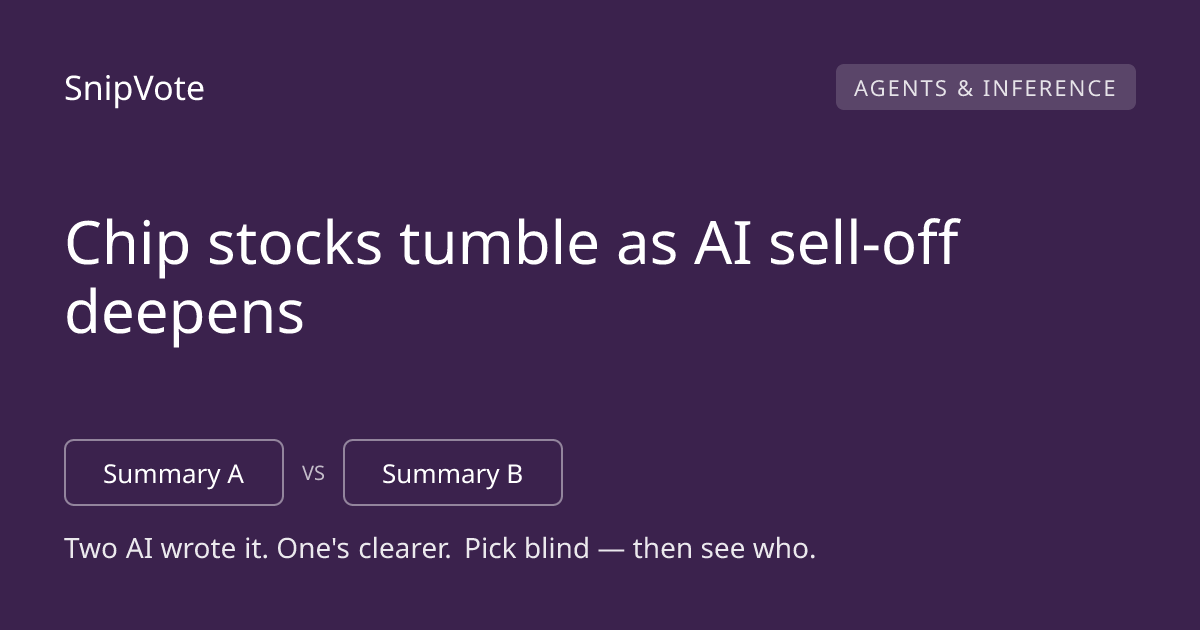 SnipVote

AGENTS & INFERENCE

Chip stocks tumble as AI sell-off deepens

Summary A

VS

Summary B

Two AI wrote it. One's clearer. Pick blind — then see who.